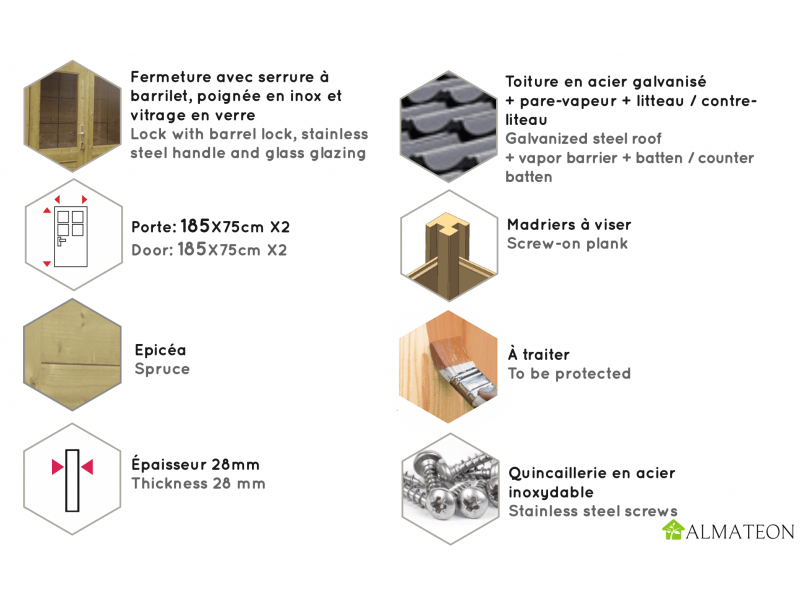 Fermeture avec serrure à barrilet, poignée en inox et vitrage en verre
Lock with barrel lock, stainless steel handle and glass glazing

Porte: 185X75cm X2
Door: 185X75cm X2

Epicéa
Spruce

Épaisseur 28mm
Thickness 28 mm

Toiture en acier galvanisé + pare-vapeur + litteau / contre-liteau
Galvanized steel roof + vapor barrier + batten / counter batten

Madriers à viser
Screw-on plank

À traiter
To be protected

Quincaillerie en acier inoxydable
Stainless steel screws

ALMATEON