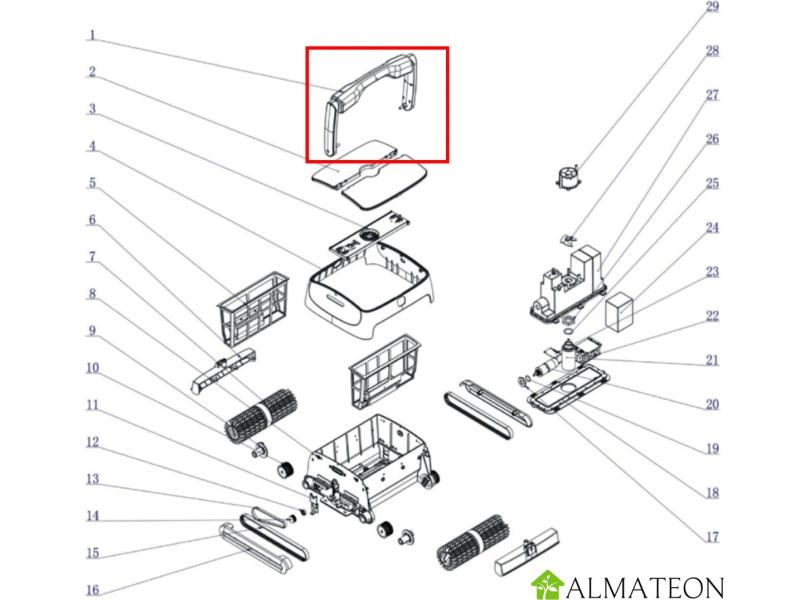 1
2
3
4
5
6
7
8
9
10
11
12
13
14
15
16

29
28
27
26
25
24
23
22
21
20
19
18
17

ALMATEON