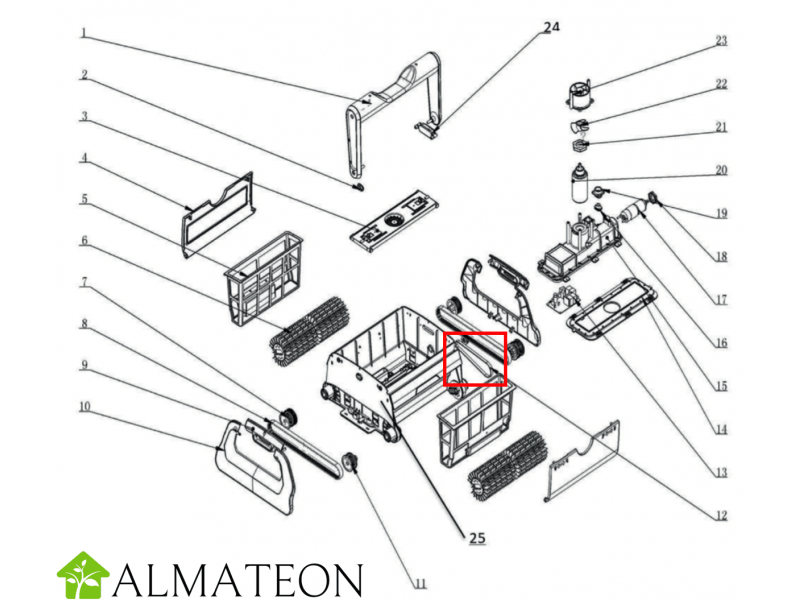 1
2
3
4
5
6
7
8
9
10
24
23
22
21
20
19
18
17
16
15
14
13
12
25
11
ALMATEON