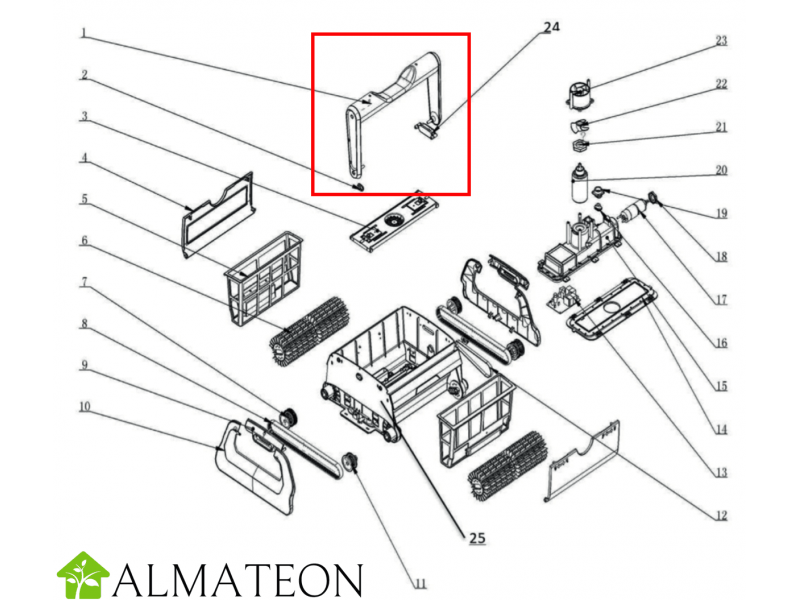 1
2
3
4
5
6
7
8
9
10
24
23
22
21
20
19
18
17
16
15
14
13
12
25
11
ALMATEON