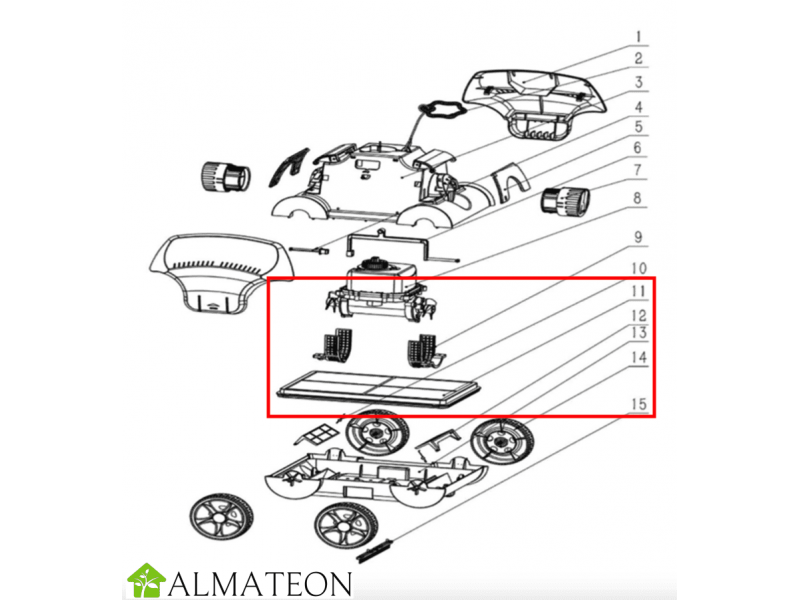 1
2
3
4
5
6
7
8
9
10
11
12
13
14
15

ALMATEON