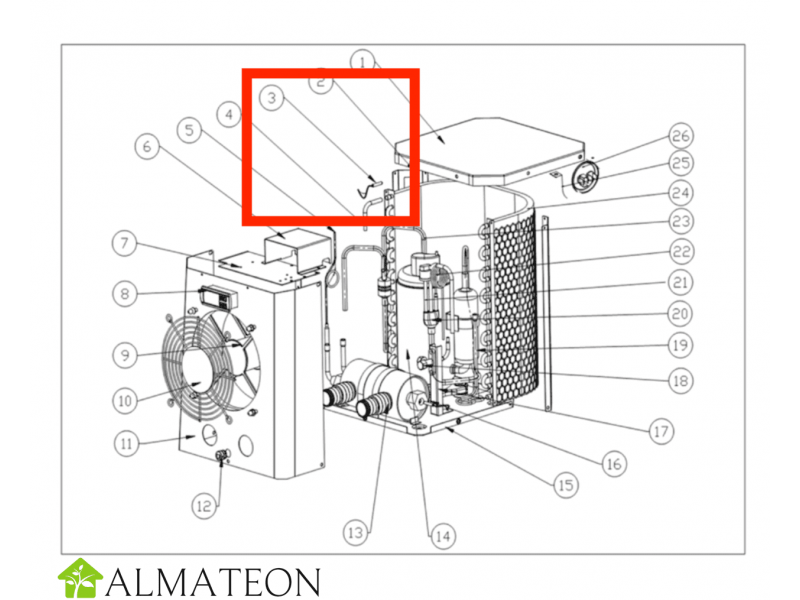 1
2
3
4
5
6
7
8
9
10
11
12
13
14
15
16
17
18
19
20
21
22
23
24
25
26

ALMATEON