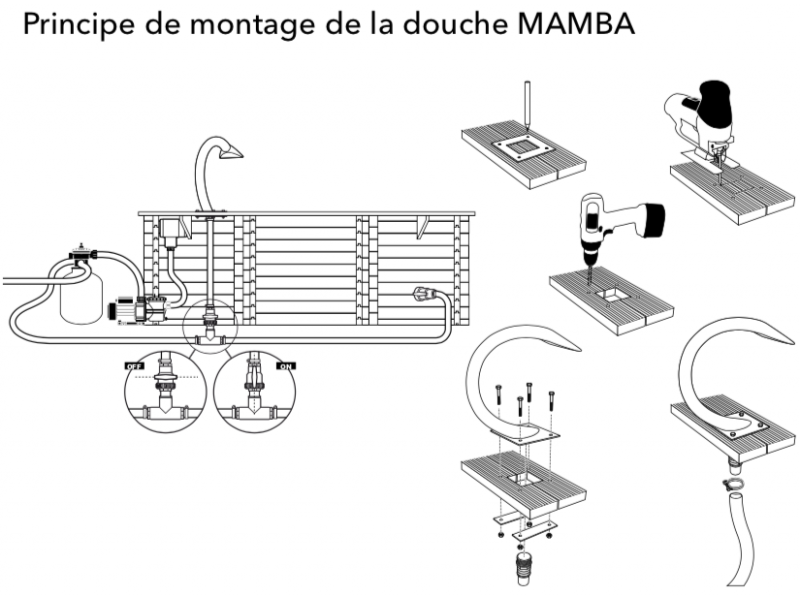 Principe de montage de la douche MAMBA

OFF

ON