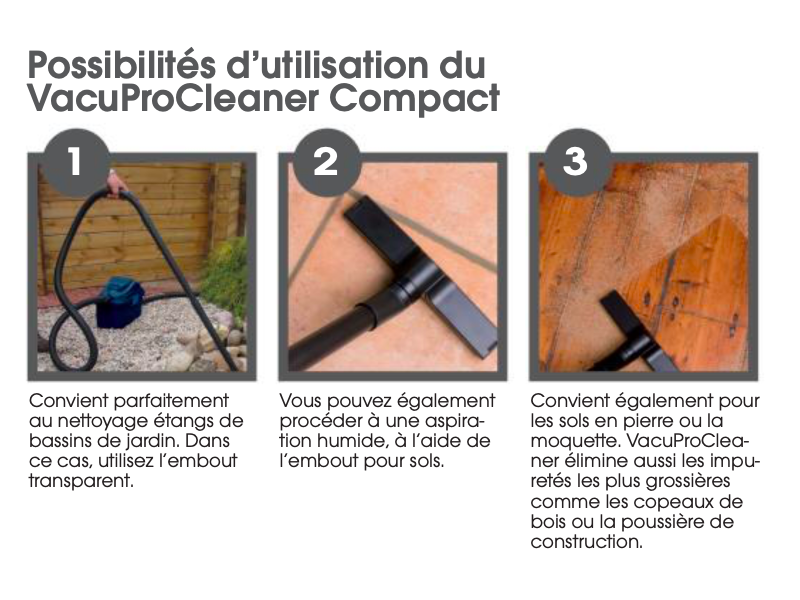 Possibilités d'utilisation du VacuProCleaner Compact

1

Convient parfaitement au nettoyage étangs de bassins de jardin. Dans ce cas, utilisez l'embout transparent.

2

Vous pouvez également procéder à une aspiration humide, à l'aide de l'embout pour sols.

3

Convient également pour les sols en pierre ou la moquette. VacuProCleaner élimine aussi les impuretés les plus grossières comme les copeaux de bois ou la poussière de construction.