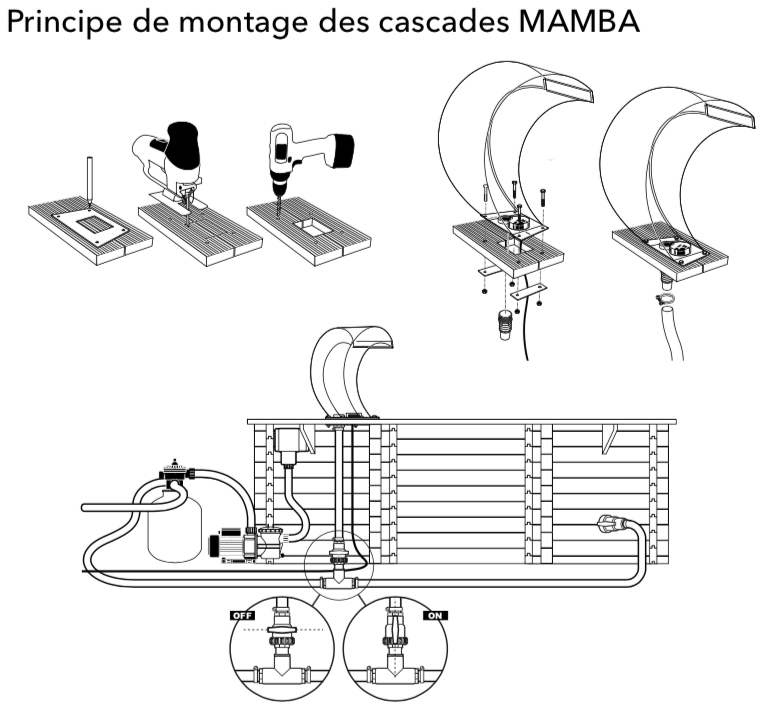 Principe de montage des cascades MAMBA

OFF

ON