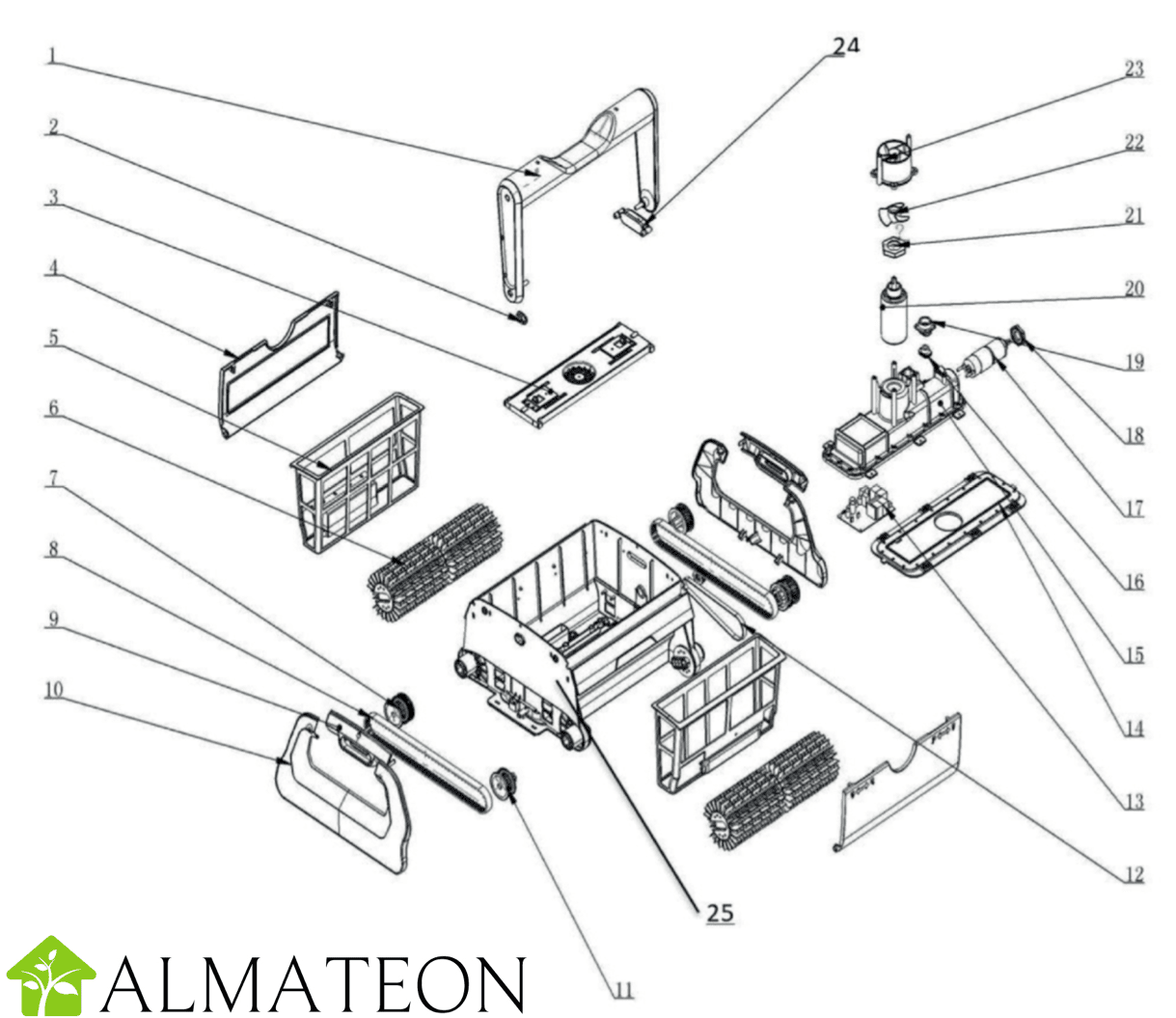 1
2
3
4
5
6
7
8
9
10
24
23
22
21
20
19
18
17
16
15
14
13
12
25
11
ALMATEON