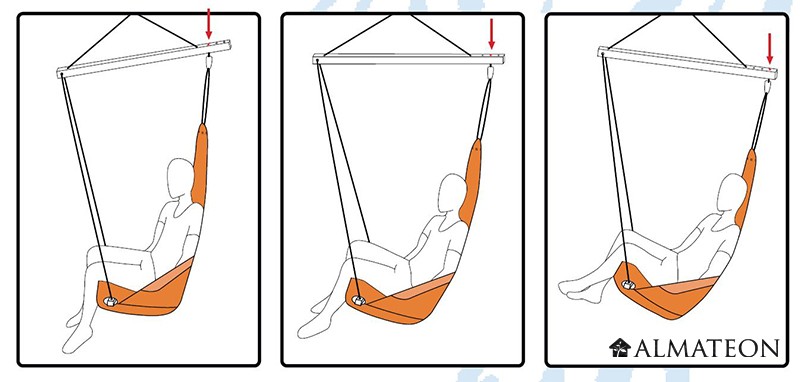 ALMATEON